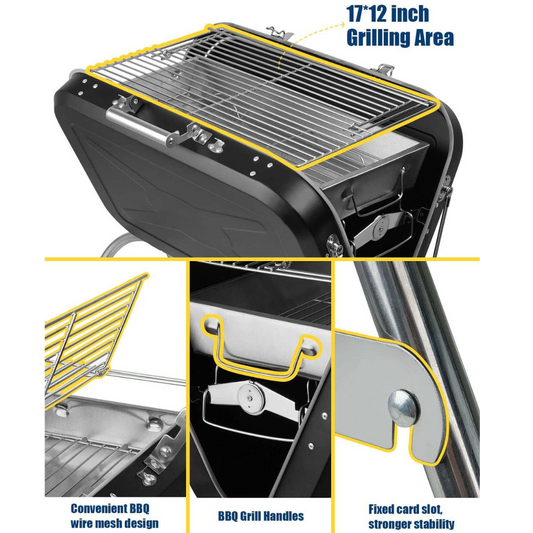 17*12 inch
Grilling Area

Convenient BBQ wire mesh design

BBQ Grill Handles

Fixed card slot, stronger stability