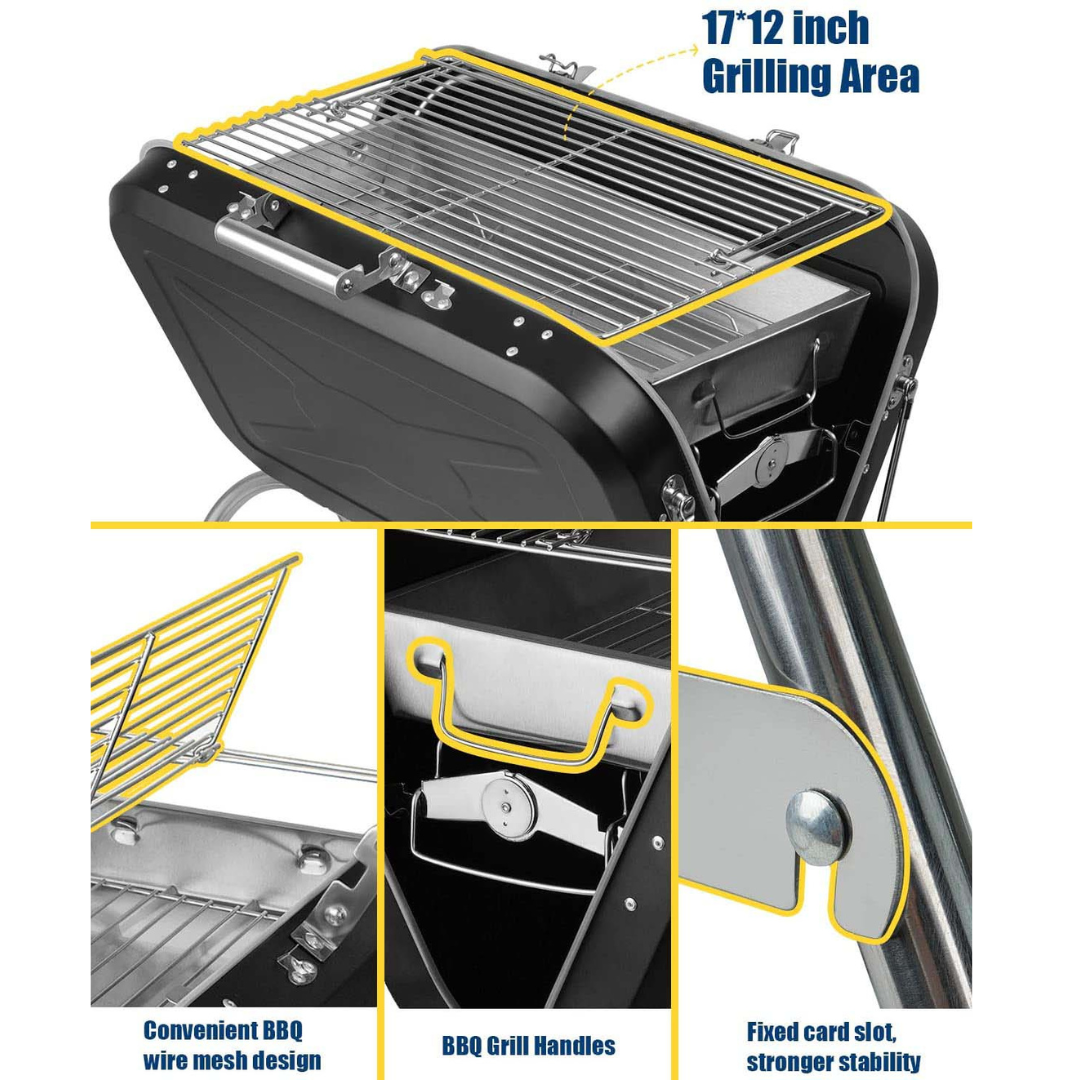 17*12 inch
Grilling Area

Convenient BBQ wire mesh design

BBQ Grill Handles

Fixed card slot, stronger stability