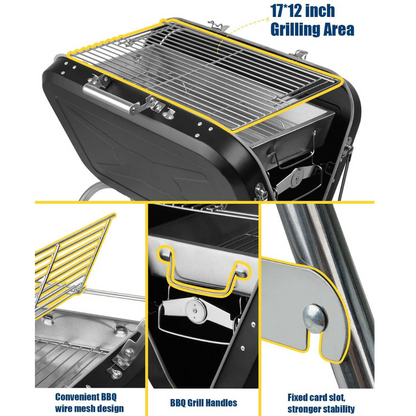 17*12 inch
Grilling Area

Convenient BBQ wire mesh design

BBQ Grill Handles

Fixed card slot, stronger stability